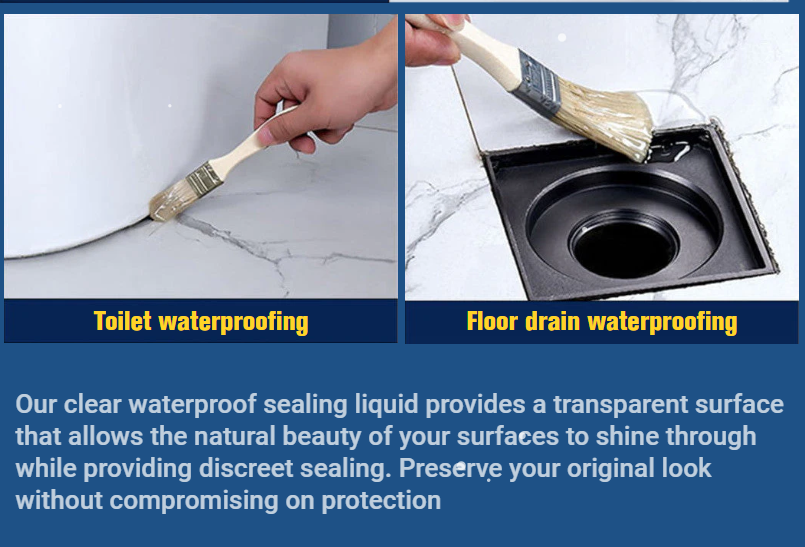 Toilet waterproofing

Floor drain waterproofing

Our clear waterproof sealing liquid provides a transparent surface that allows the natural beauty of your surfaces to shine through while providing discreet sealing. Preserve your original look without compromising on protection